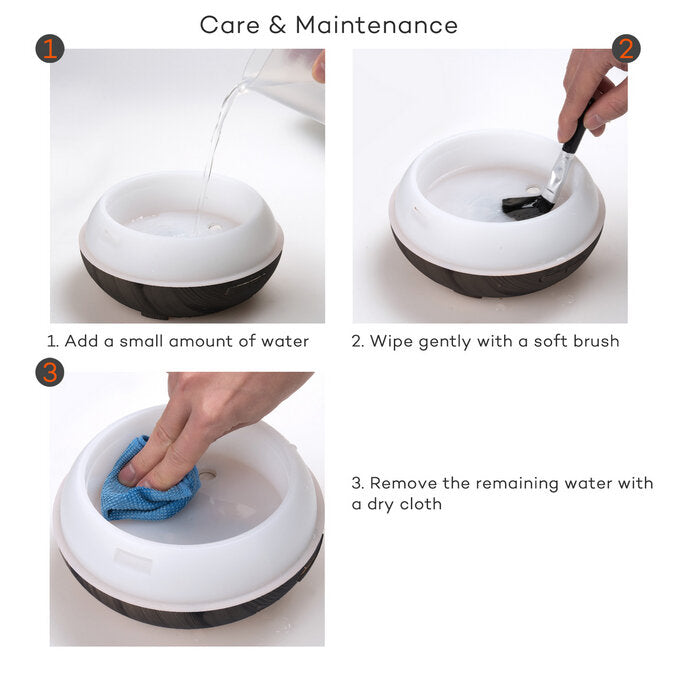 Care & Maintenance

1

2

1. Add a small amount of water

2. Wipe gently with a soft brush

3

3. Remove the remaining water with a dry cloth