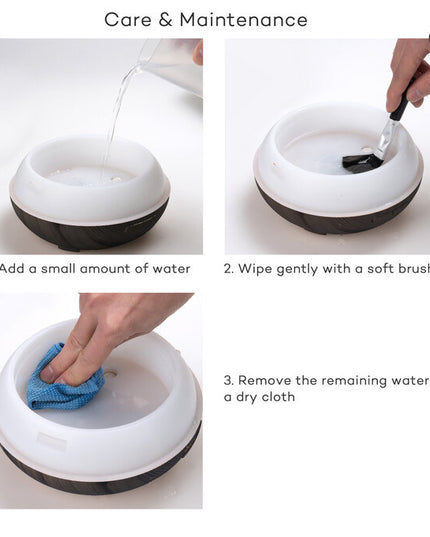 Care & Maintenance

Add a small amount of water

2. Wipe gently with a soft brush

3. Remove the remaining water a dry cloth